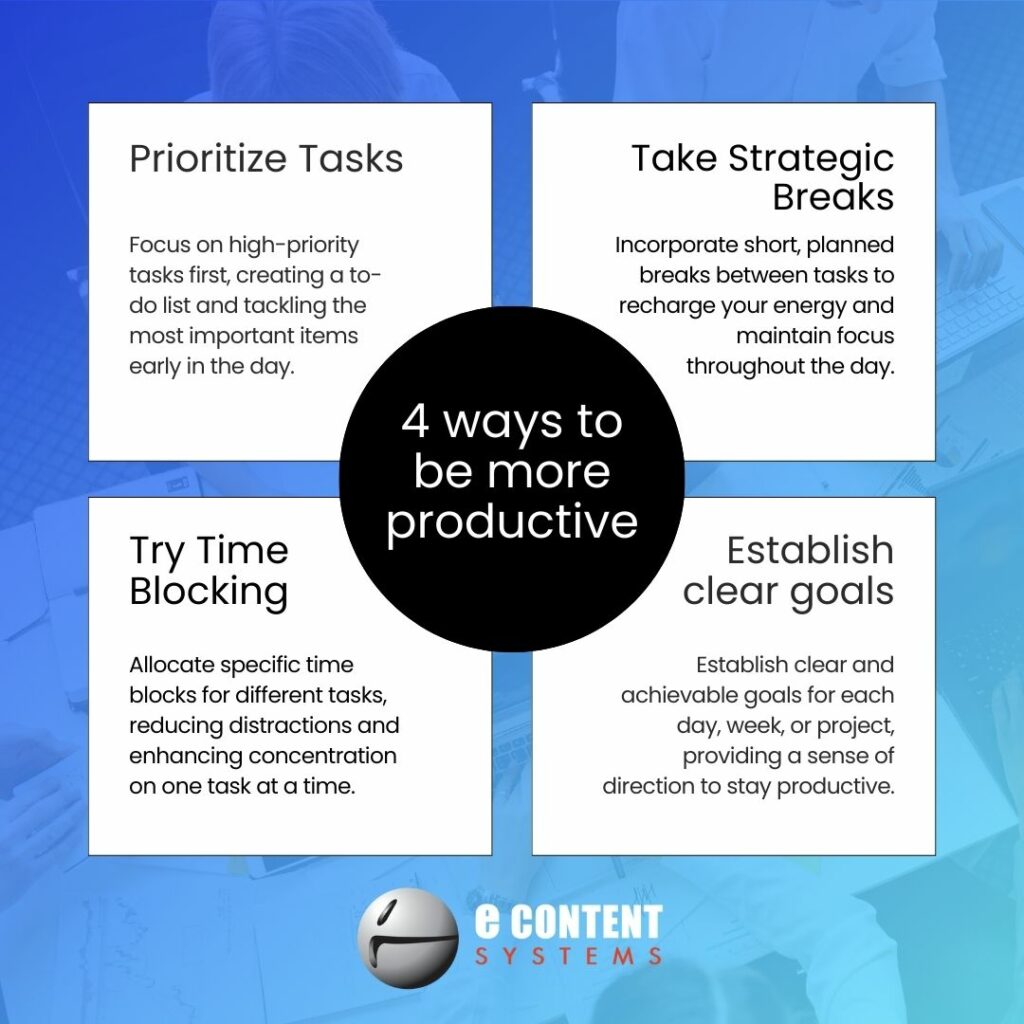 4 ways to be more productive

Prioritize Tasks

Focus on high-priority tasks first, creating a to-do list and tackling the most important items early in the day.

Take Strategic Breaks

Incorporate short, planned breaks between tasks to recharge your energy and maintain focus throughout the day.

Try Time Blocking

Allocate specific time blocks for different tasks, reducing distractions and enhancing concentration on one task at a time.

Establish clear goals

Establish clear and achievable goals for each day, week, or project, providing a sense of direction to stay productive.

e CONTENT SYSTEMS